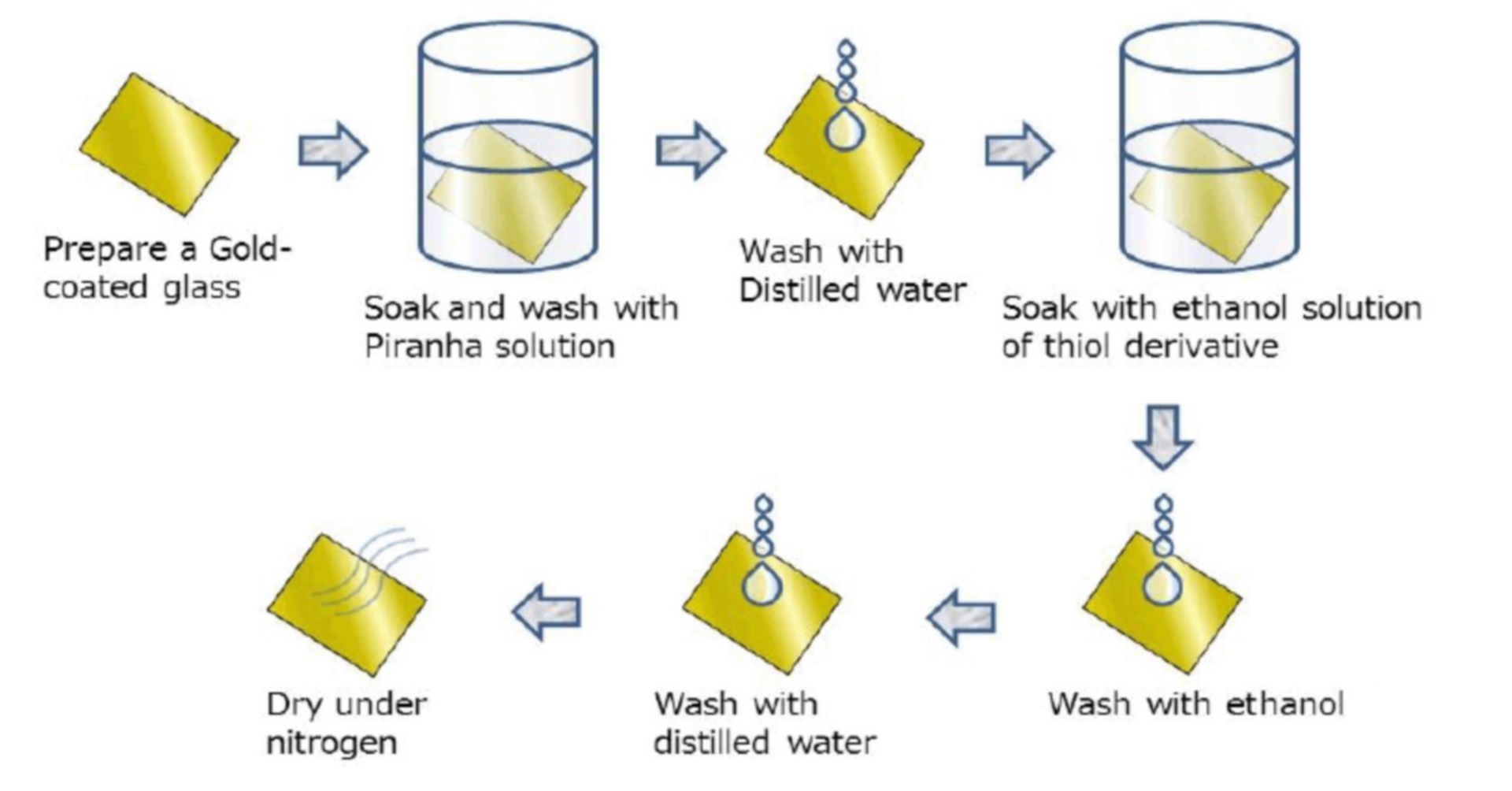 Prepare a Gold-coated glass

Soak and wash with Piranha solution

Wash with Distilled water

Soak with ethanol solution of thiol derivative

Wash with ethanol

Wash with distilled water

Dry under nitrogen