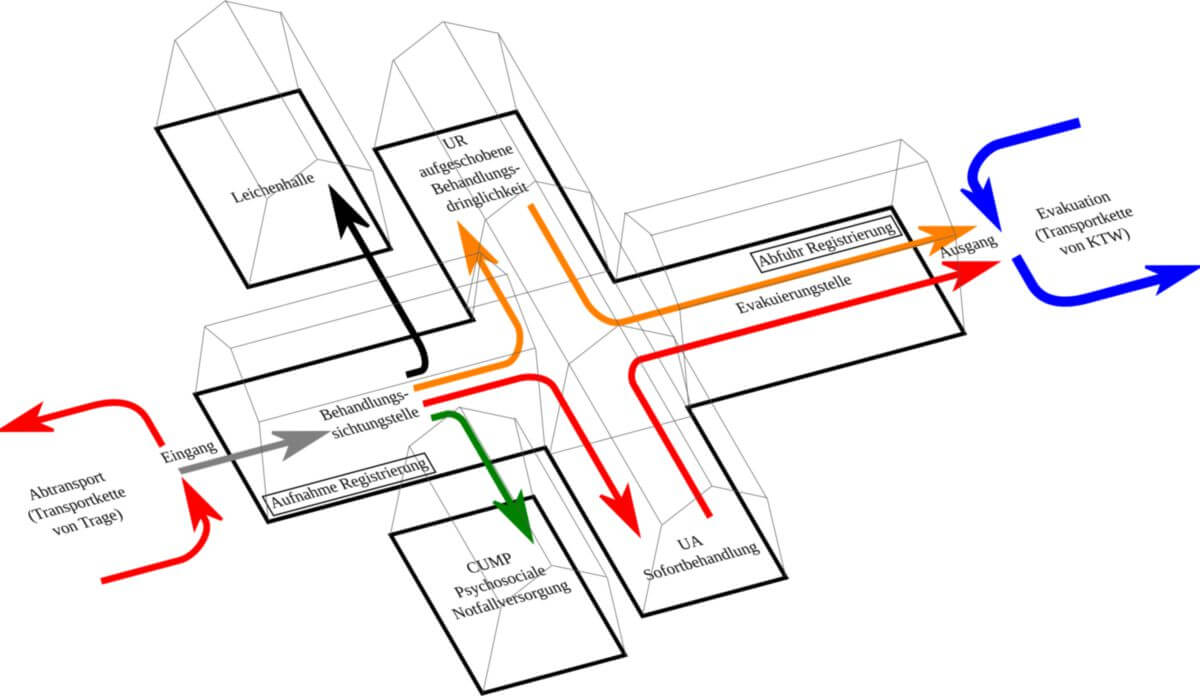 Leichenhalle

UR
aufgeschobene
Behandlungsdringlichkeit

Abfuhr Registrierung

Ausgang

Evakuation
(Transportkette
von KTW)

Evakuierungstelle

Behandlungssichtungstelle

Eingang

Abtransport
(Transportkette
von Trage)

Aufnahme Registrierung

CUMP
Psychosociale
Notfallversorgung

UA
Sofortbehandlung