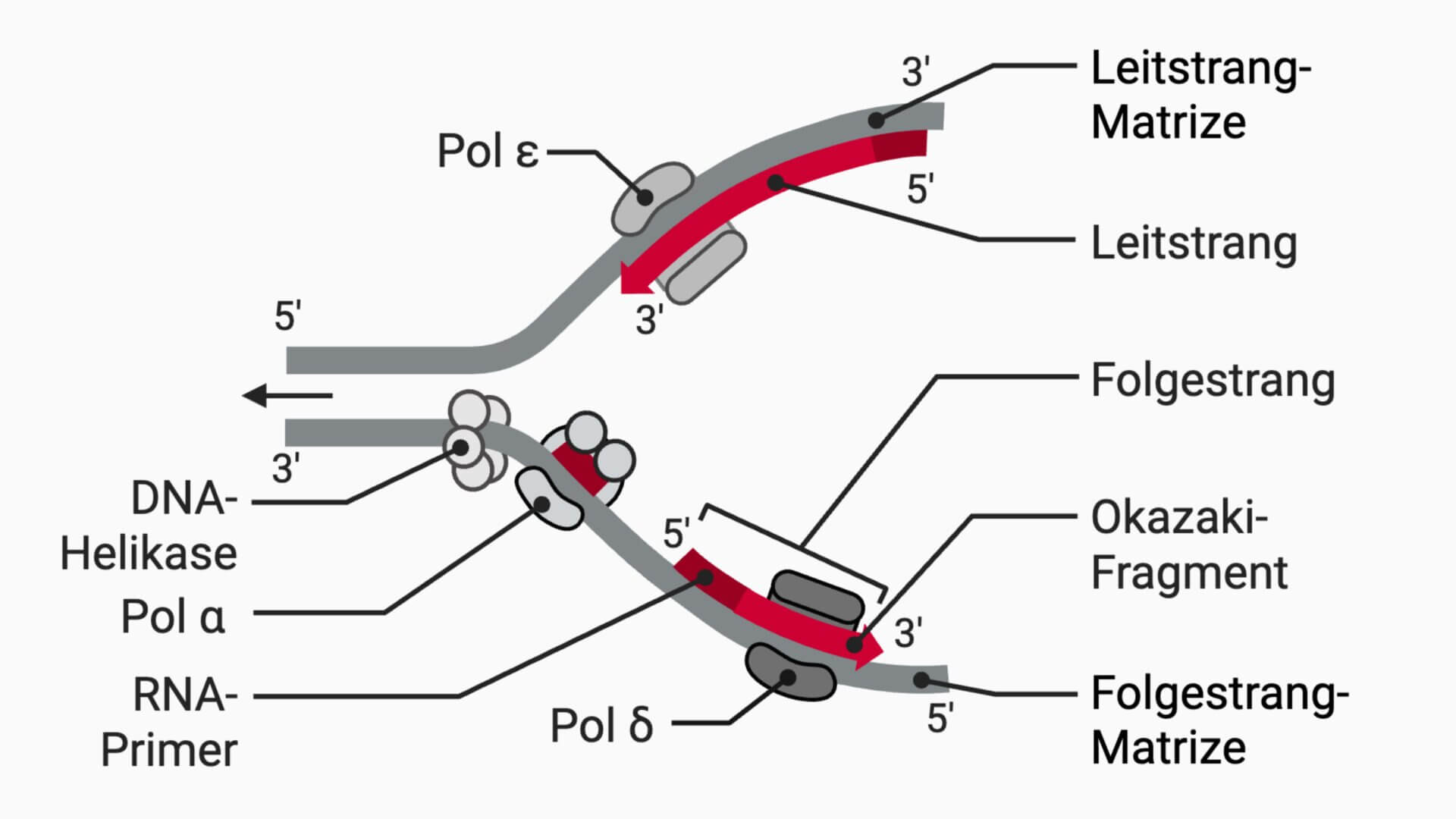 3'

Leitstrang-Matrize

Pol ε

5'

Leitstrang

5'

3'

Folgestrang

3'

DNA-Helikase

5'

Okazaki-Fragment

Pol α

3'

RNA-Primer

Pol δ

5'

Folgestrang-Matrize